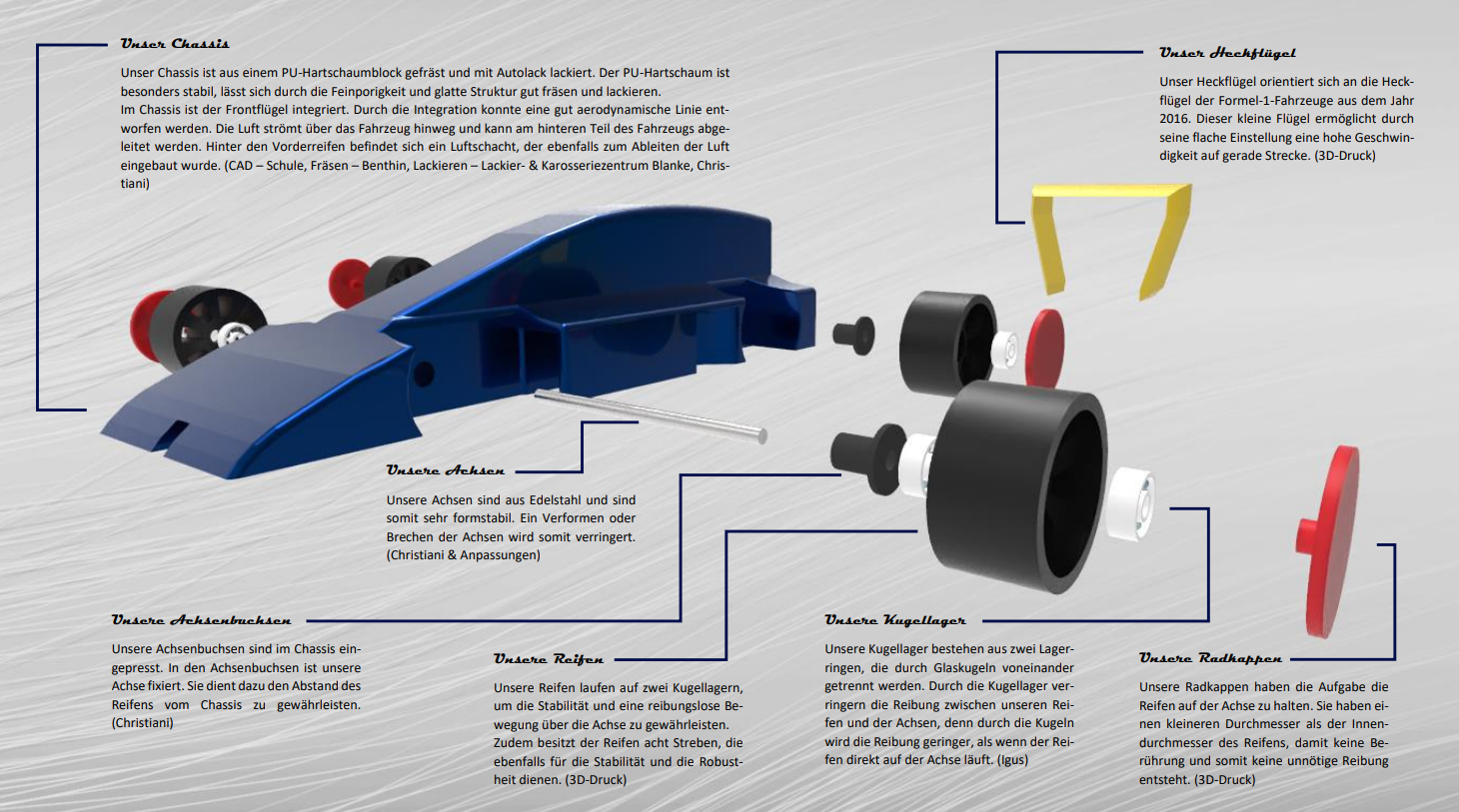 Unser Chassis

Unser Chassis ist aus einem PU-Hartschaumblock gefräst und mit Autolack lackiert. Der PU-Hartschaum ist besonders stabil, lässt sich durch die Feinporigkeit und glatte Struktur gut fräsen und lackieren.
Im Chassis ist der Frontflügel integriert. Durch die Integration konnte eine gut aerodynamische Linie entworfen werden. Die Luft strömt über das Fahrzeug hinweg und kann am hinteren Teil des Fahrzeugs abgeleitet werden. Hinter den Vorderreifen befindet sich ein Luftschacht, der ebenfalls zum Ableiten der Luft eingebaut wurde. (CAD – Schule, Fräsen – Benthin, Lackieren – Lackier- & Karosseriezentrum Blanke, Christiani)

Unser Heckflügel

Unser Heckflügel orientiert sich an die Heckflügel der Formel-1-Fahrzeuge aus dem Jahr 2016. Dieser kleine Flügel ermöglicht durch seine flache Einstellung eine hohe Geschwindigkeit auf gerade Strecke. (3D-Druck)

Unsere Achsen

Unsere Achsen sind aus Edelstahl und sind somit sehr formstabil. Ein Verformen oder Brechen der Achsen wird somit verringert. (Christiani & Anpassungen)

Unsere Achsenbuchsen

Unsere Achsenbuchsen sind im Chassis eingepresst. In den Achsenbuchsen ist unsere Achse fixiert. Sie dient dazu den Abstand des Reifens vom Chassis zu gewährleisten. (Christiani)

Unsere Reifen

Unsere Reifen laufen auf zwei Kugellagern, um die Stabilität und eine reibungslose Bewegung über die Achse zu gewährleisten. Zudem besitzt der Reifen acht Streben, die ebenfalls für die Stabilität und die Robustheit dienen. (3D-Druck)

Unsere Kugellager

Unsere Kugellager bestehen aus zwei Lagerringen, die durch Glaskugeln voneinander getrennt werden. Durch die Kugellager verringern die Reibung zwischen unseren Reifen und der Achsen, denn durch die Kugeln wird die Reibung geringer, als wenn der Reifen direkt auf der Achse läuft. (Igus)

Unsere Radkappen

Unsere Radkappen haben die Aufgabe die Reifen auf der Achse zu halten. Sie haben einen kleineren Durchmesser als der Innendurchmesser des Reifens, damit keine Berührung und somit keine unnötige Reibung entsteht. (3D-Druck)